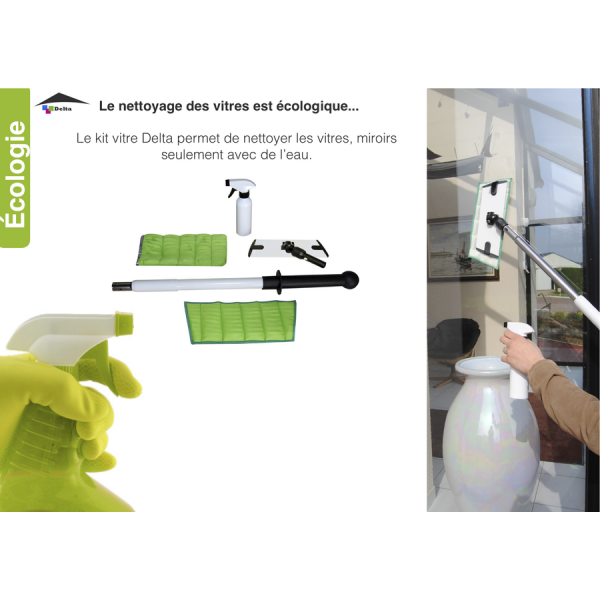 Écologie

Delta

Le nettoyage des vitres est écologique...

Le kit vitre Delta permet de nettoyer les vitres, miroirs seulement avec de l'eau.