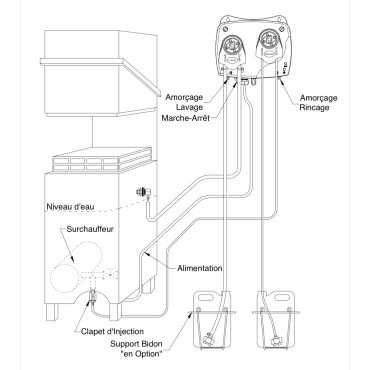 Amorçage
Lavage
Marche-Arrêt

Amorçage
Rincage

Niveau d'eau

Surchauffeur

Alimentation

Clapet d'Injection

Support Bidon
"en Option"